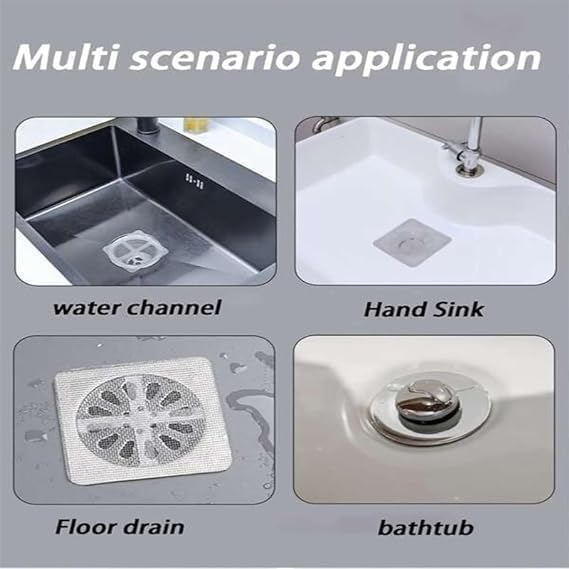 Multi scenario application

water channel

Hand Sink

Floor drain

bathtub