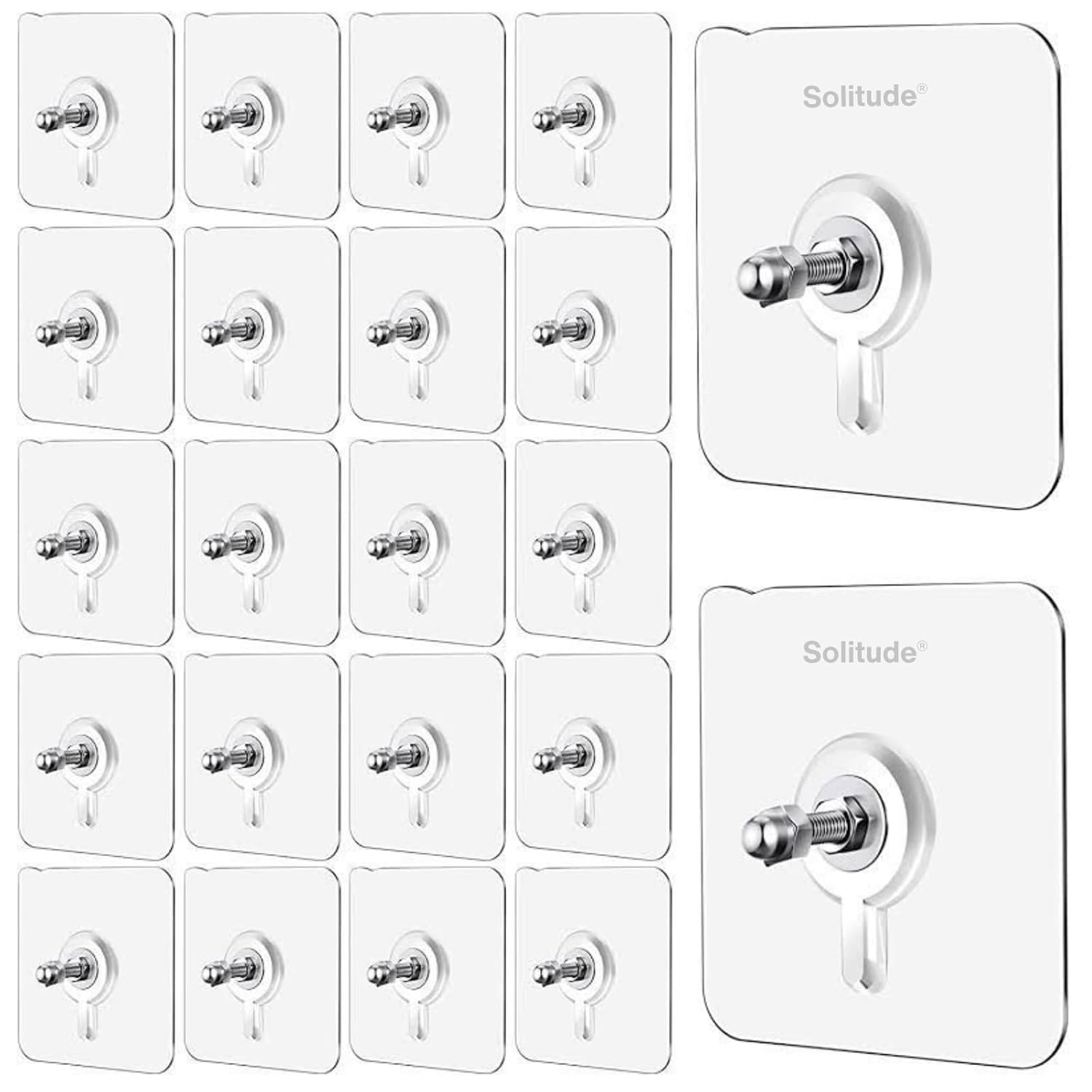 Solitude®

Solitude®