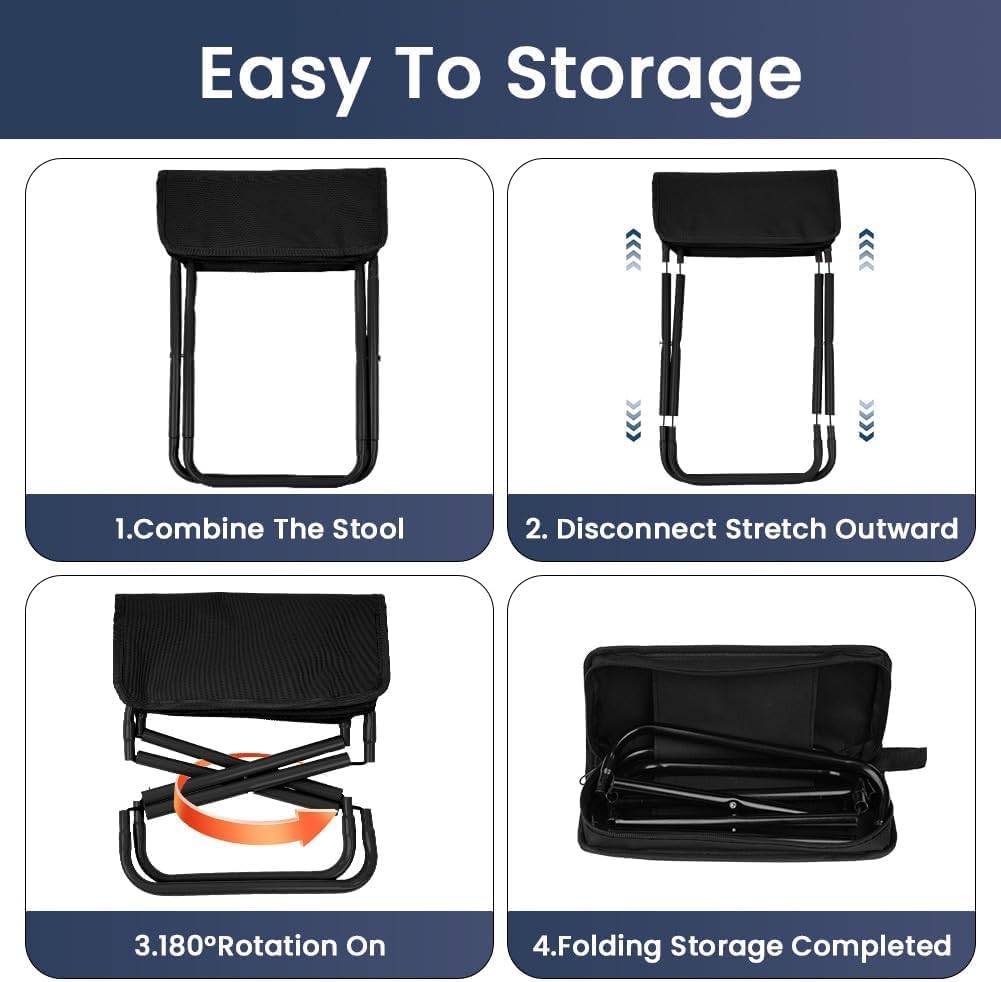 Easy To Storage

1.Combine The Stool

2. Disconnect Stretch Outward

3.180°Rotation On

4.Folding Storage Completed