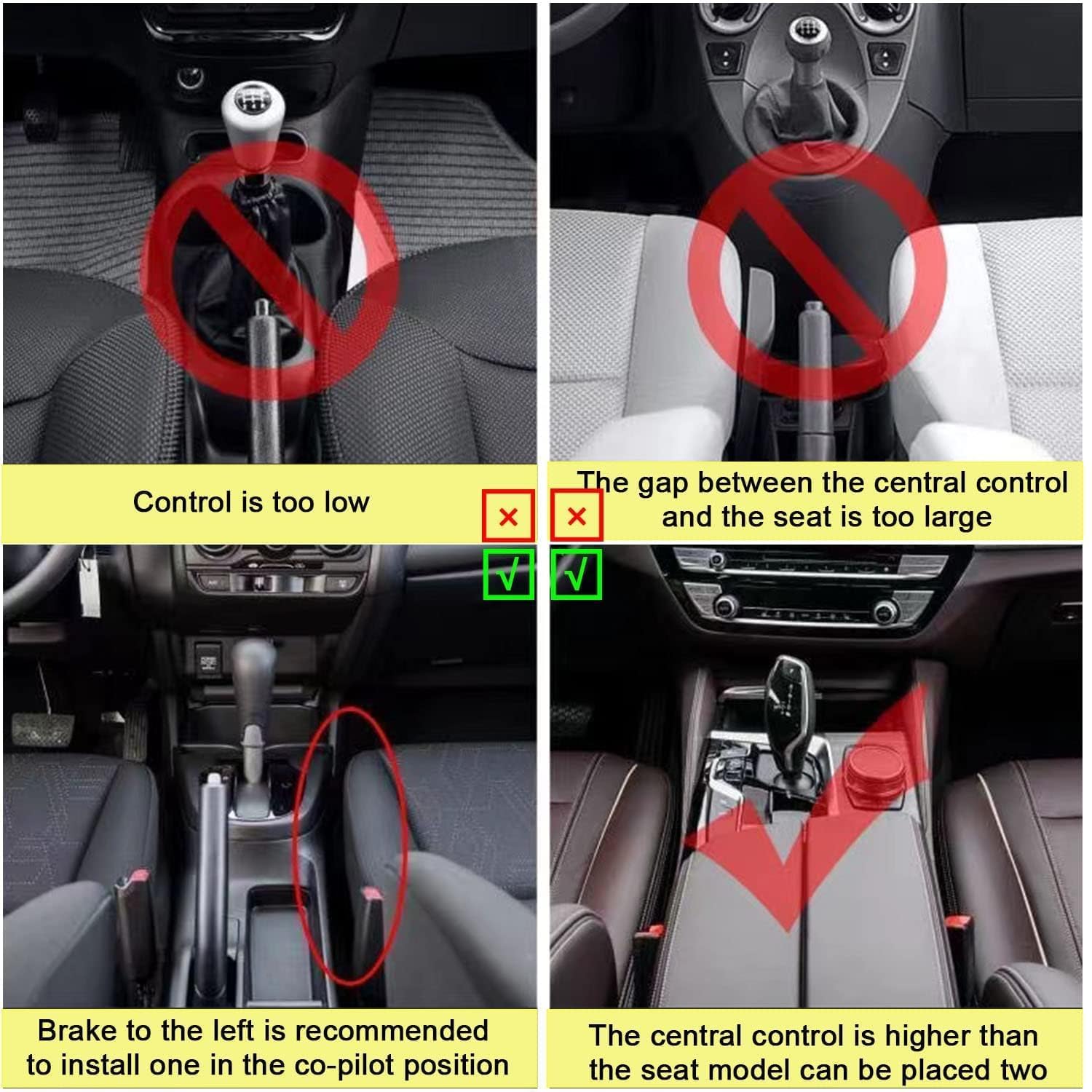 Control is too low

×

×

The gap between the central control and the seat is too large

√

√

Brake to the left is recommended to install one in the co-pilot position

The central control is higher than the seat model can be placed two